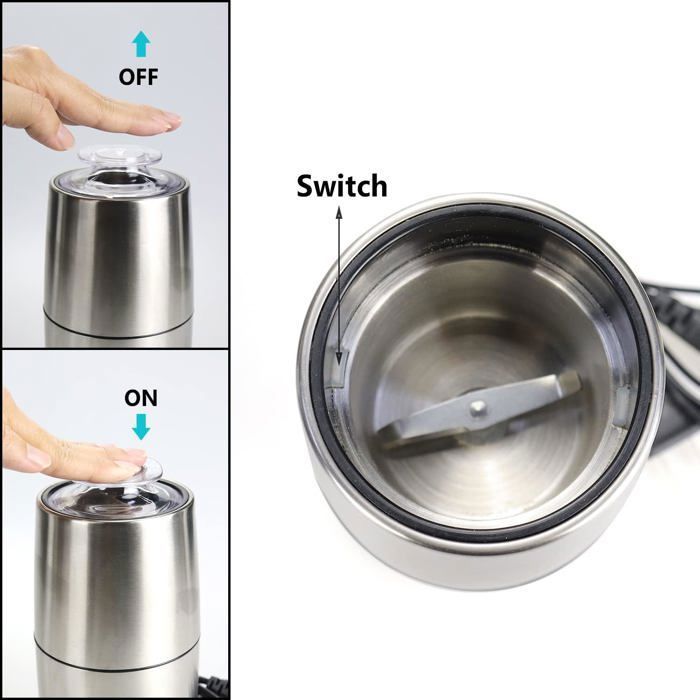 OFF

ON

Switch