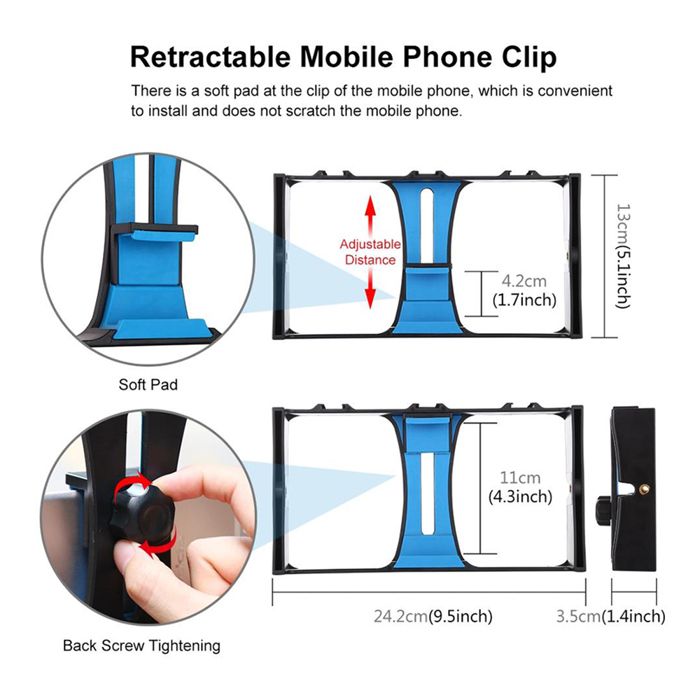 Retractable Mobile Phone Clip

There is a soft pad at the clip of the mobile phone, which is convenient to install and does not scratch the mobile phone.

Adjustable Distance

4.2cm (1.7inch)

13cm(5.1inch)

Soft Pad

11cm (4.3inch)

24.2cm(9.5inch)

3.5cm(1.4inch)

Back Screw Tightening