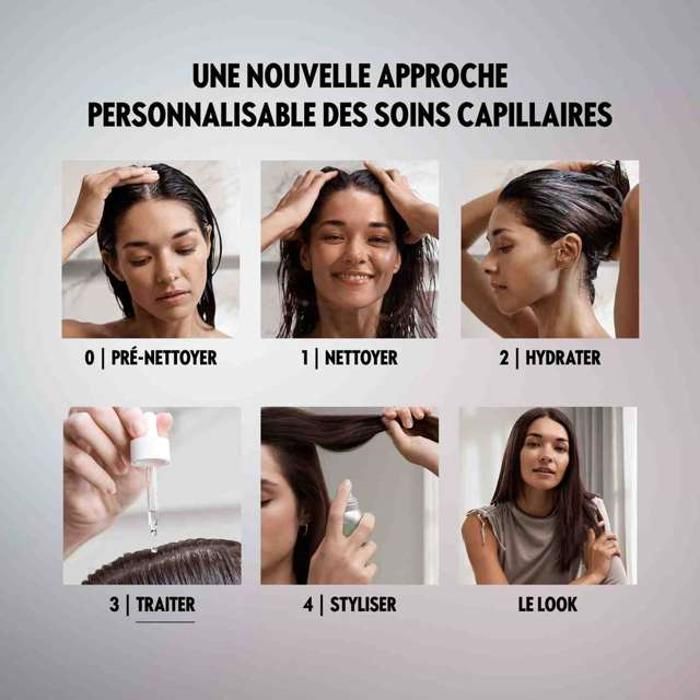 UNE NOUVELLE APPROCHE
PERSONNALISABLE DES SOINS CAPILLAIRES

0 | PRÉ-NETTOYER

1 | NETTOYER

2 | HYDRATER

3 | TRAITER

4 | STYLISER

LE LOOK