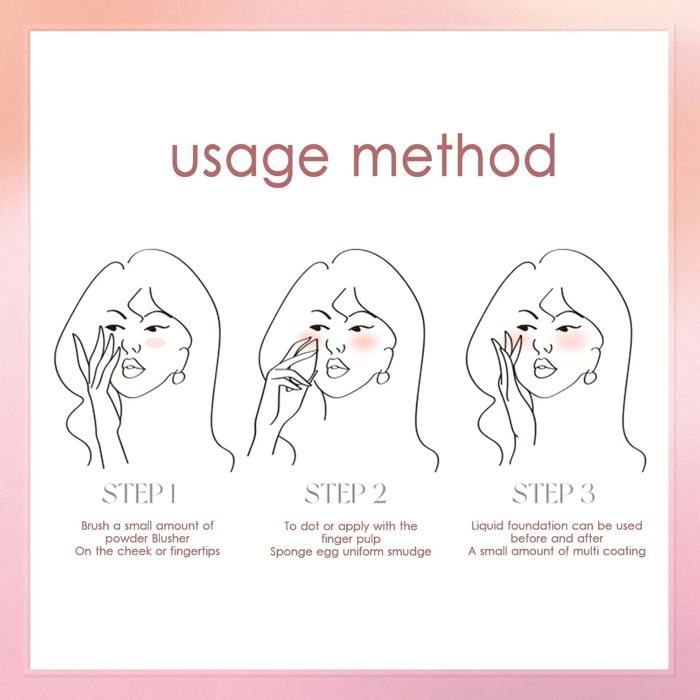 usage method

STEP 1

Brush a small amount of powder Blusher
On the cheek or fingertips

STEP 2

To dot or apply with the finger pulp
Sponge egg uniform smudge

STEP 3

Liquid foundation can be used before and after
A small amount of multi coating