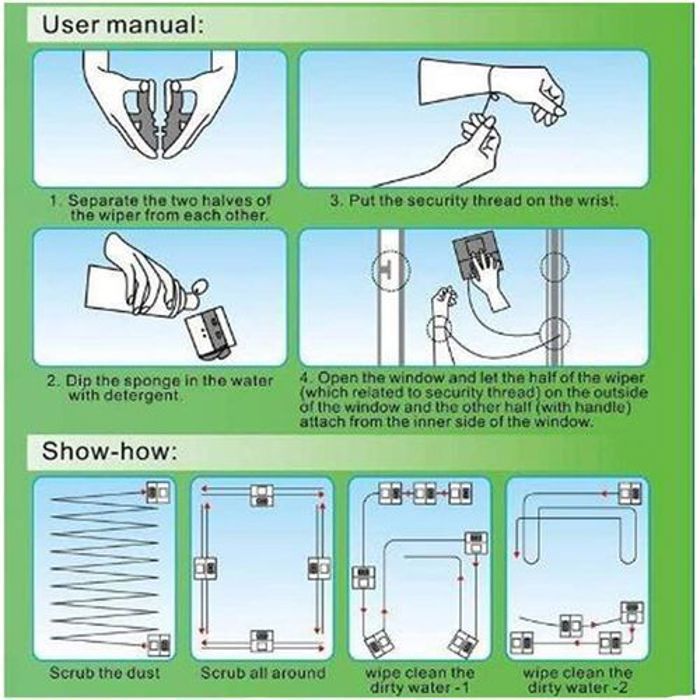 User manual:

1. Separate the two halves of the wiper from each other.

3. Put the security thread on the wrist.

2. Dip the sponge in the water with detergent.

4. Open the window and let the half of the wiper (which related to security thread) on the outside of the window and the other half (with handle) attach from the inner side of the window.

Show-how:

Scrub the dust

Scrub all around

wipe clean the dirty water -1

wipe clean the dirty water -2