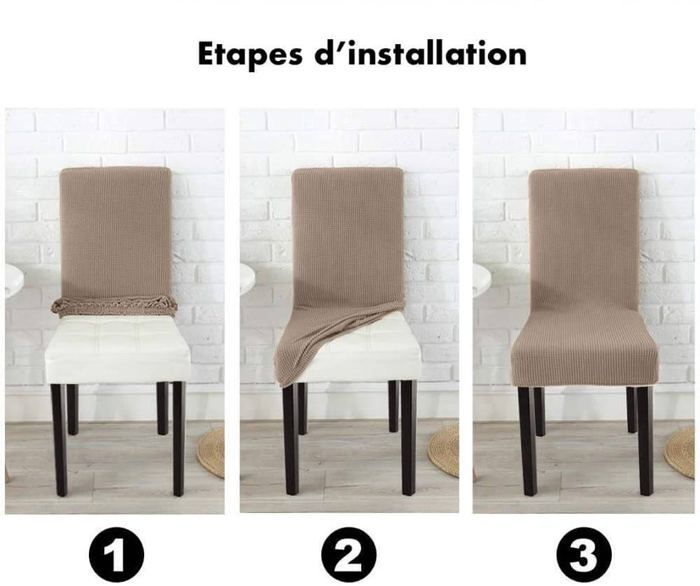 Etapes d'installation

1

2

3