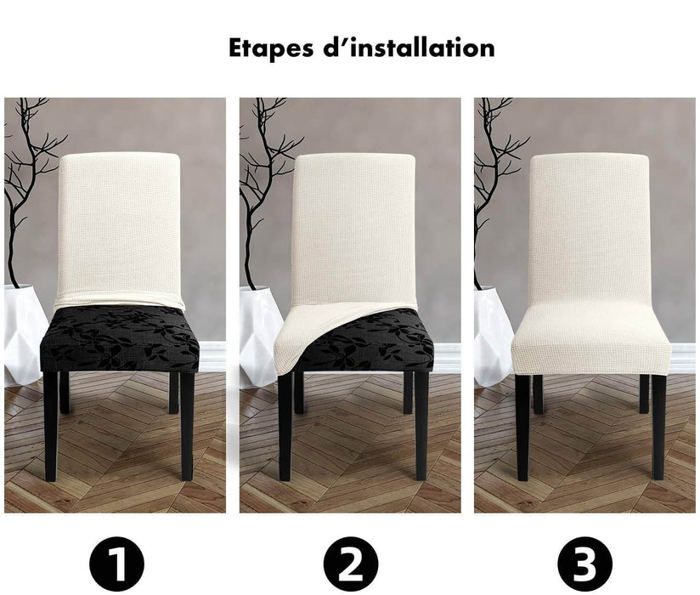 Etapes d’installation

1

2

3