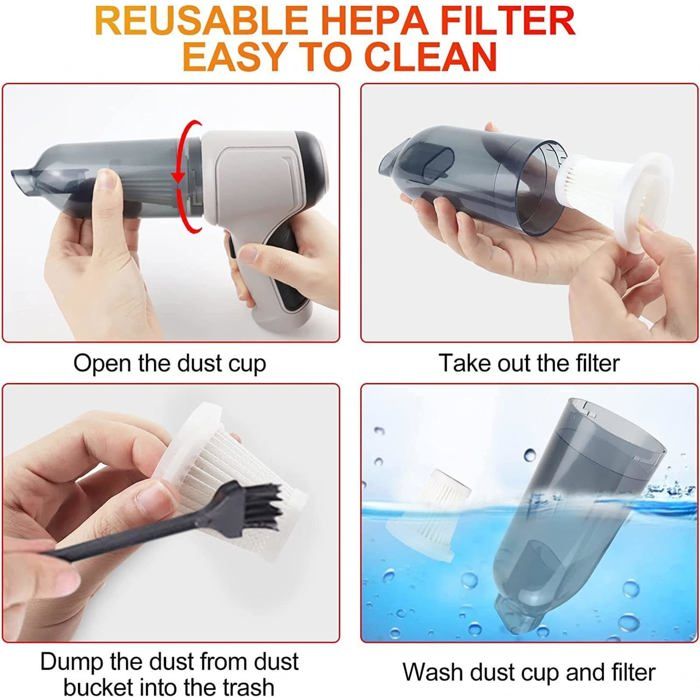 REUSABLE HEPA FILTER
EASY TO CLEAN

Open the dust cup

Take out the filter

Dump the dust from dust bucket into the trash

Wash dust cup and filter