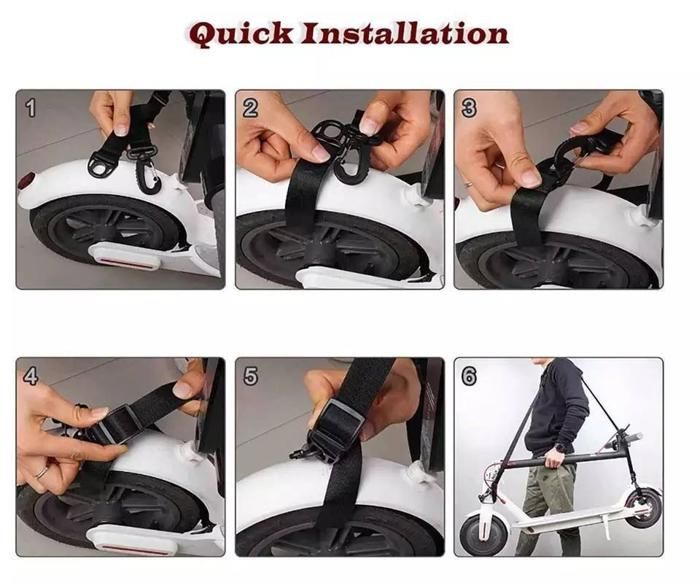 Quick Installation

1

2

3

4

5

6