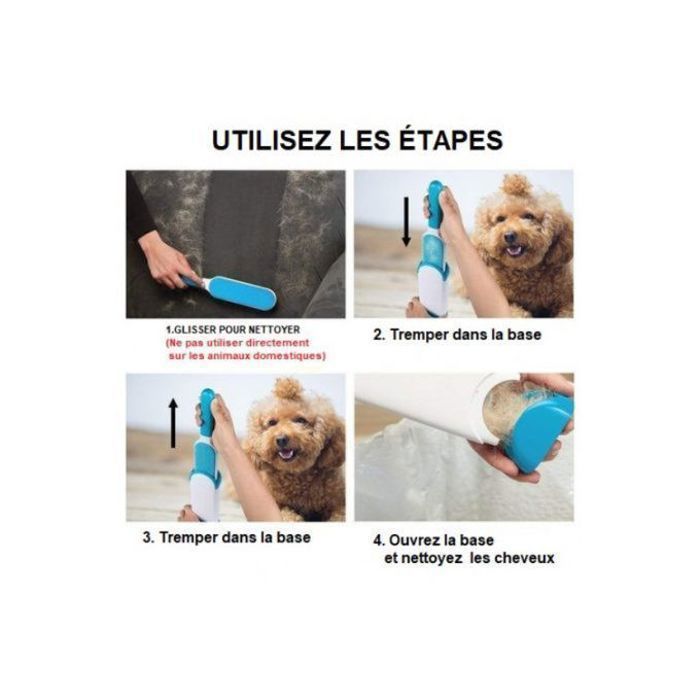 UTILISEZ LES ÉTAPES

1.GLISSER POUR NETTOYER
(Ne pas utiliser directement sur les animaux domestiques)

2. Tremper dans la base

3. Tremper dans la base

4. Ouvrez la base et nettoyez les cheveux