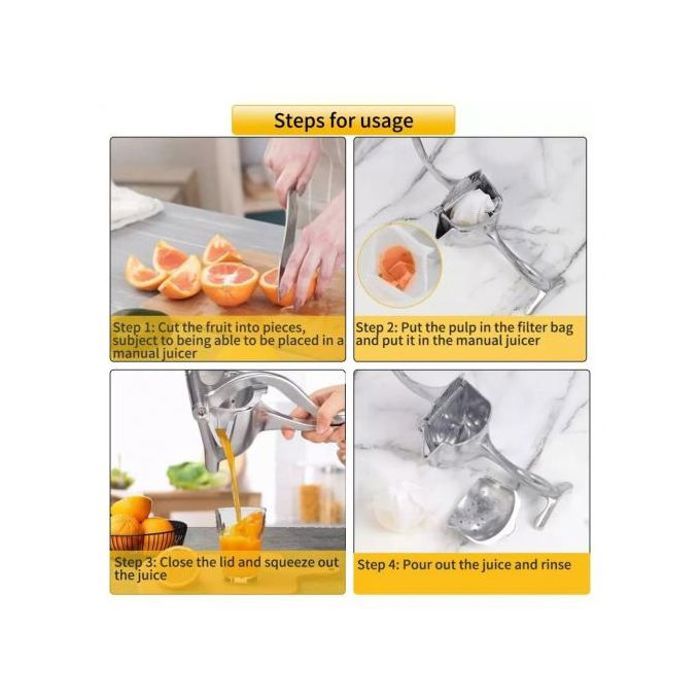 Steps for usage

Step 1: Cut the fruit into pieces, subject to being able to be placed in a manual juicer

Step 2: Put the pulp in the filter bag and put it in the manual juicer

Step 3: Close the lid and squeeze out the juice

Step 4: Pour out the juice and rinse