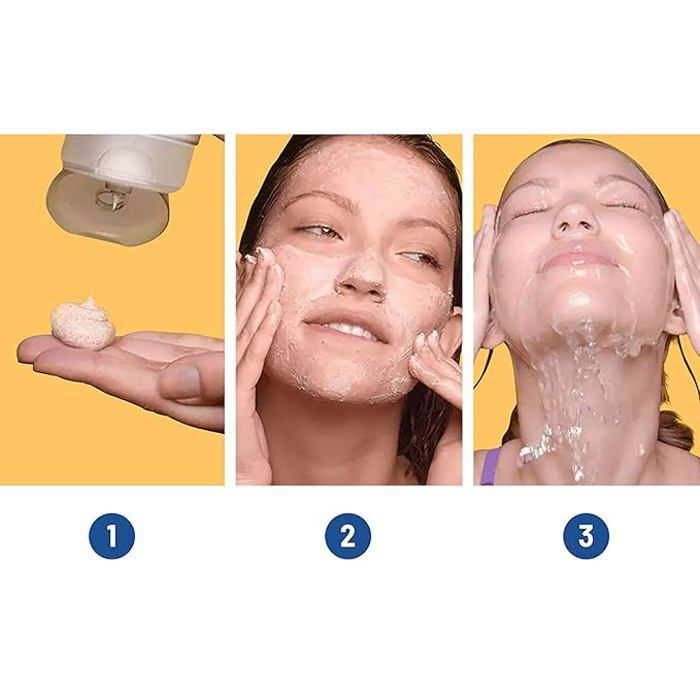 1

2

3