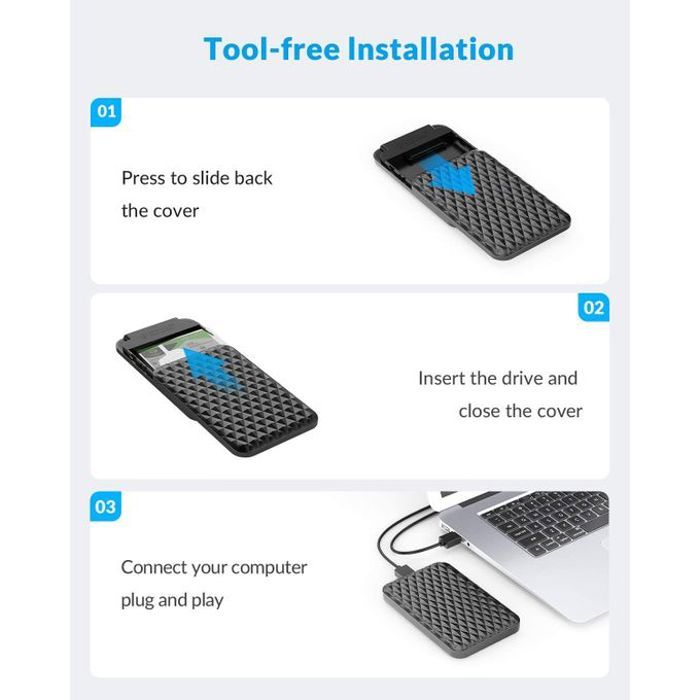 Tool-free Installation

01

Press to slide back the cover

02

Insert the drive and close the cover

03

Connect your computer plug and play