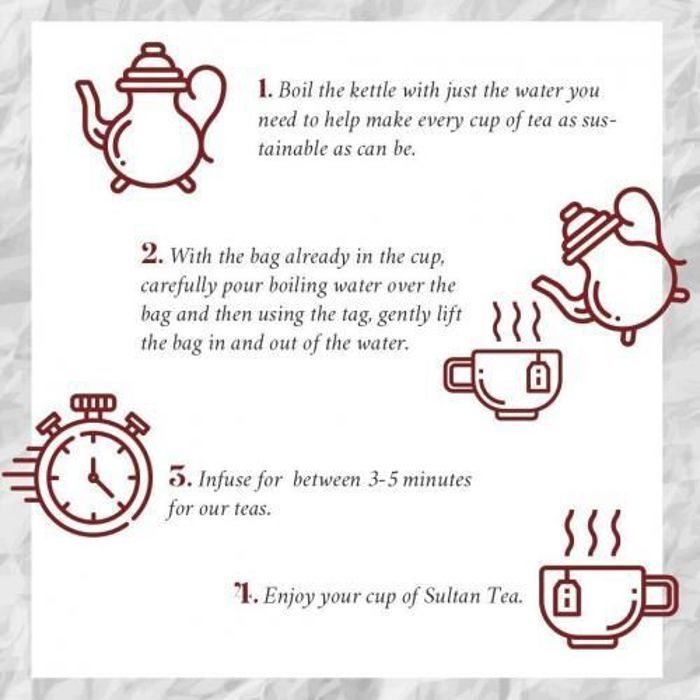 1. Boil the kettle with just the water you need to help make every cup of tea as sustainable as can be.

2. With the bag already in the cup, carefully pour boiling water over the bag and then using the tag, gently lift the bag in and out of the water.

3. Infuse for between 3-5 minutes for our teas.

4. Enjoy your cup of Sultan Tea.