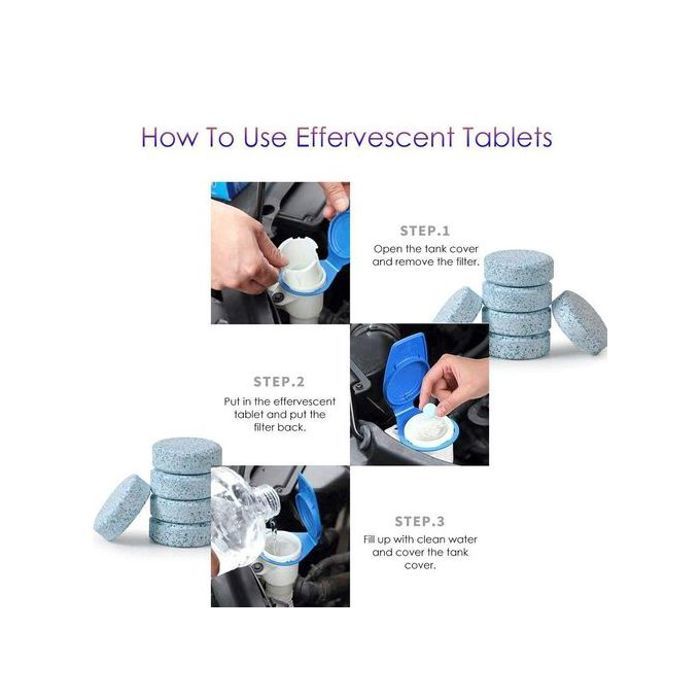 How To Use Effervescent Tablets

STEP.1
Open the tank cover and remove the filter.

STEP.2
Put in the effervescent tablet and put the filter back.

STEP.3
Fill up with clean water and cover the tank cover.