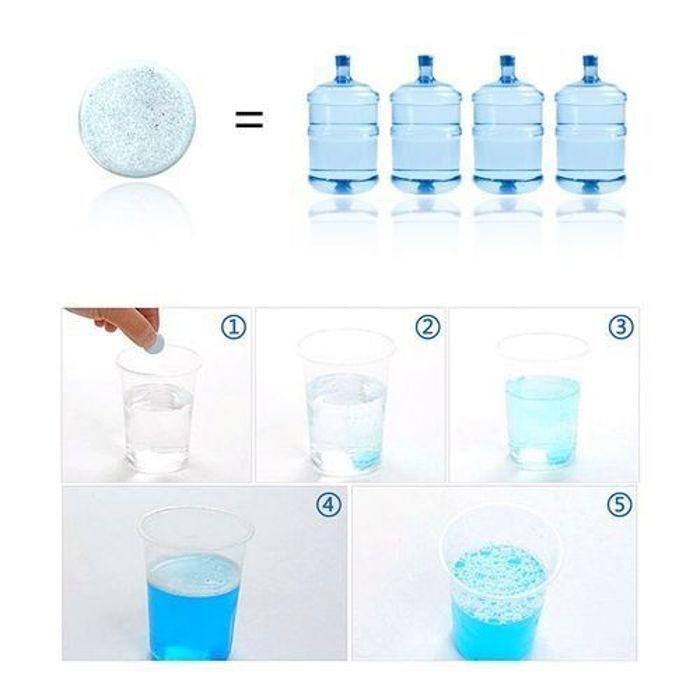 =

①

②

③

④

⑤