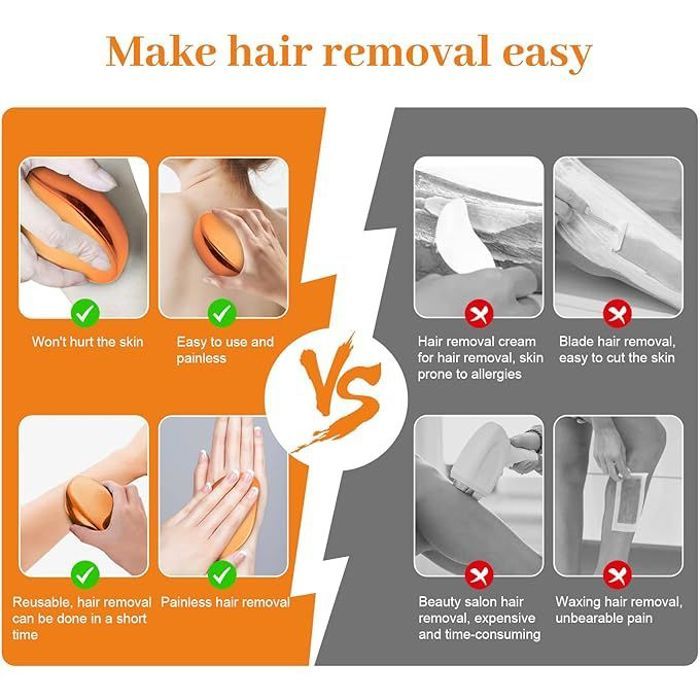 Make hair removal easy

Won't hurt the skin

Easy to use and painless

Reusable, hair removal can be done in a short time

Painless hair removal

VS

Hair removal cream for hair removal, skin prone to allergies

Blade hair removal, easy to cut the skin

Beauty salon hair removal, expensive and time-consuming

Waxing hair removal, unbearable pain