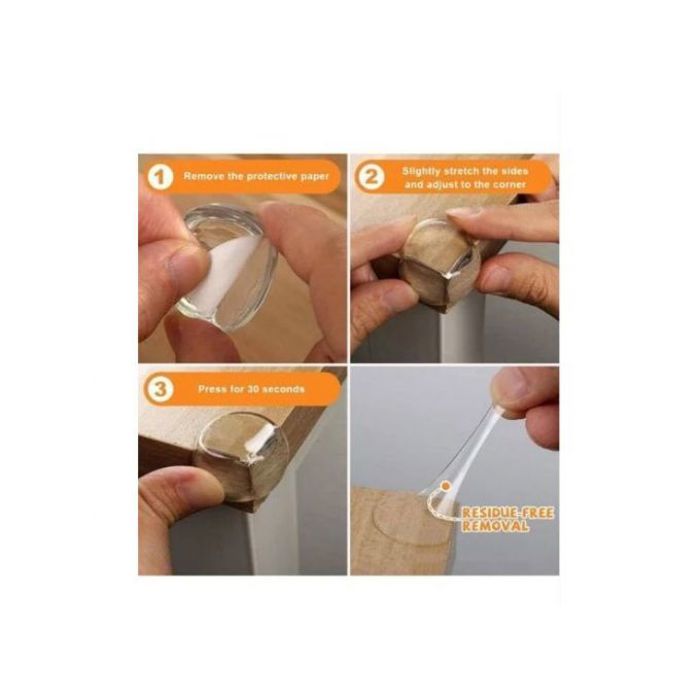 1 Remove the protective paper

2 Slightly stretch the sides and adjust to the corner

3 Press for 30 seconds

RESIDUE-FREE REMOVAL