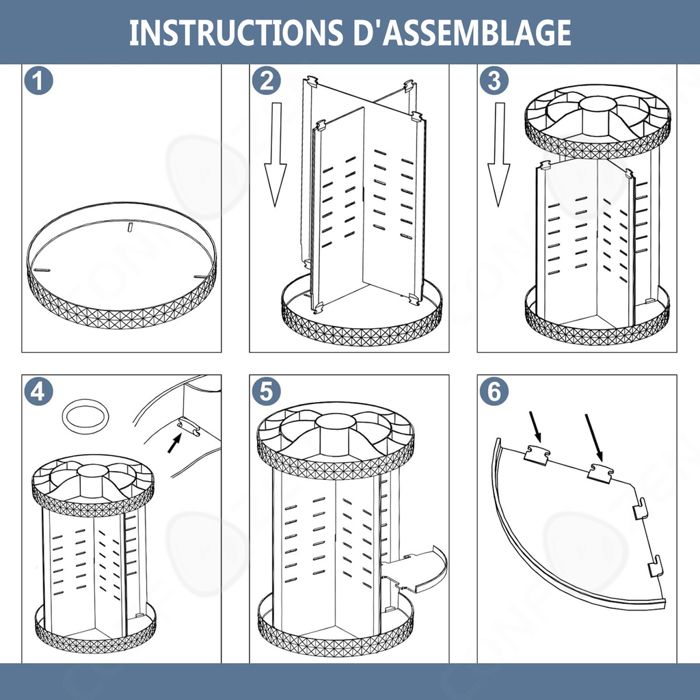 INSTRUCTIONS D'ASSEMBLAGE

1

2

3

4

5

6