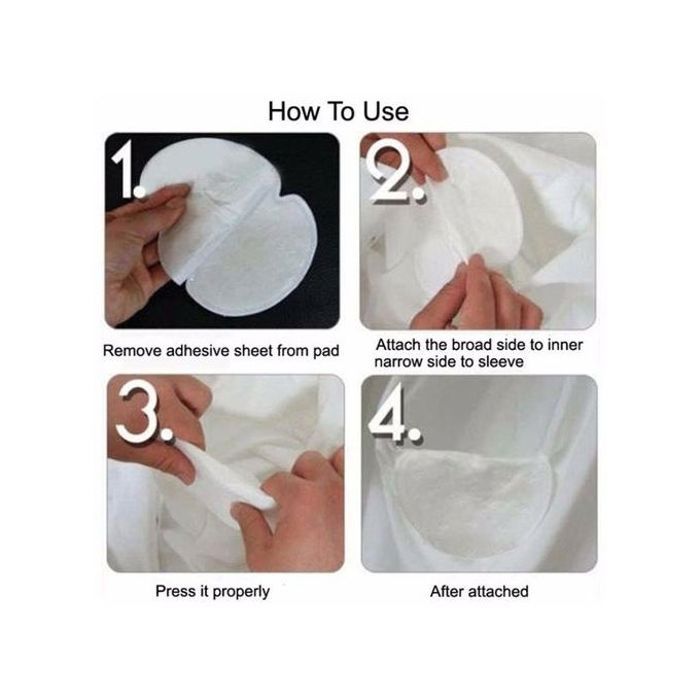 How To Use

1.

Remove adhesive sheet from pad

2.

Attach the broad side to inner narrow side to sleeve

3.

Press it properly

4.

After attached