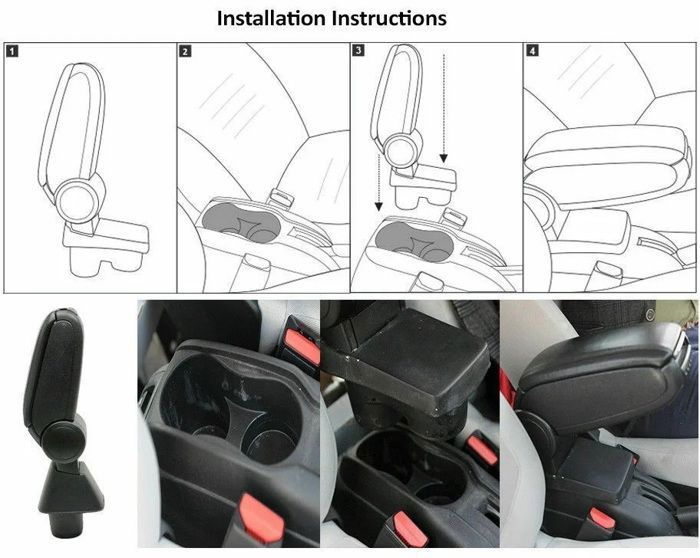 Installation Instructions

1

2

3

4