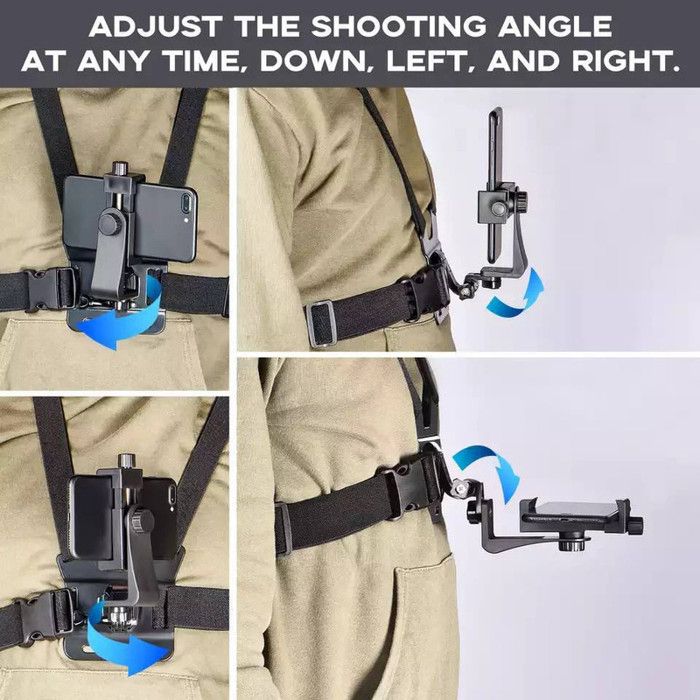 ADJUST THE SHOOTING ANGLE AT ANY TIME, DOWN, LEFT, AND RIGHT.