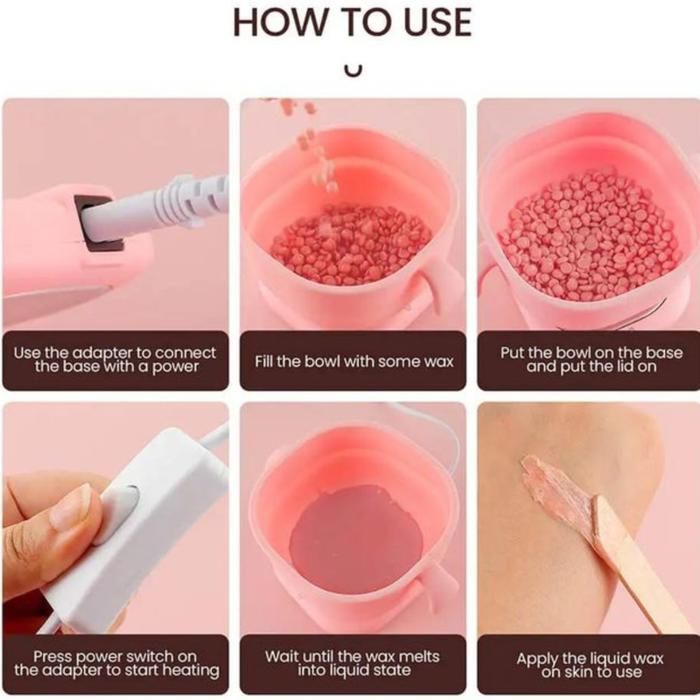 HOW TO USE

Use the adapter to connect the base with a power

Fill the bowl with some wax

Put the bowl on the base and put the lid on

Press power switch on the adapter to start heating

Wait until the wax melts into liquid state

Apply the liquid wax on skin to use