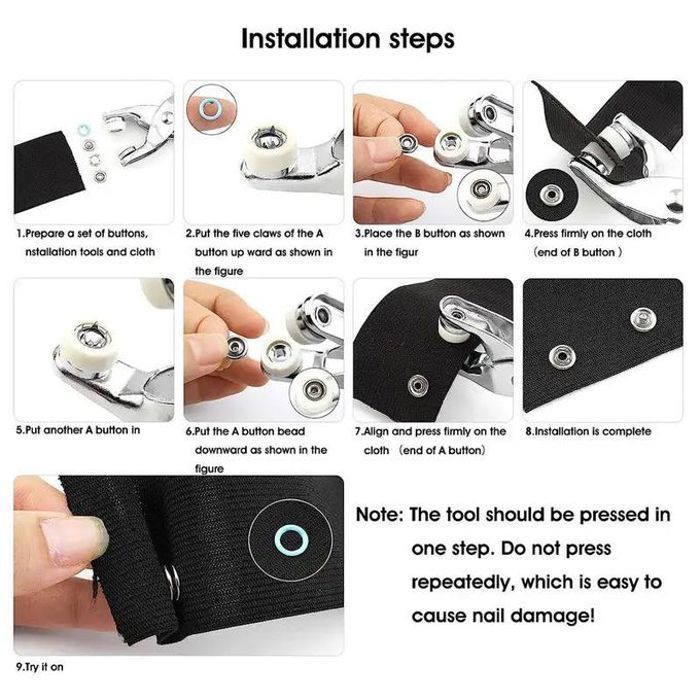 Installation steps

1.Prepare a set of buttons, nstallation tools and cloth

2.Put the five claws of the A button up ward as shown in the figure

3.Place the B button as shown in the figur

4.Press firmly on the cloth (end of B button )

5.Put another A button in

6.Put the A button bead downward as shown in the figure

7.Align and press firmly on the cloth (end of A button)

8.Installation is complete

9.Try it on

Note: The tool should be pressed in one step. Do not press repeatedly, which is easy to cause nail damage!