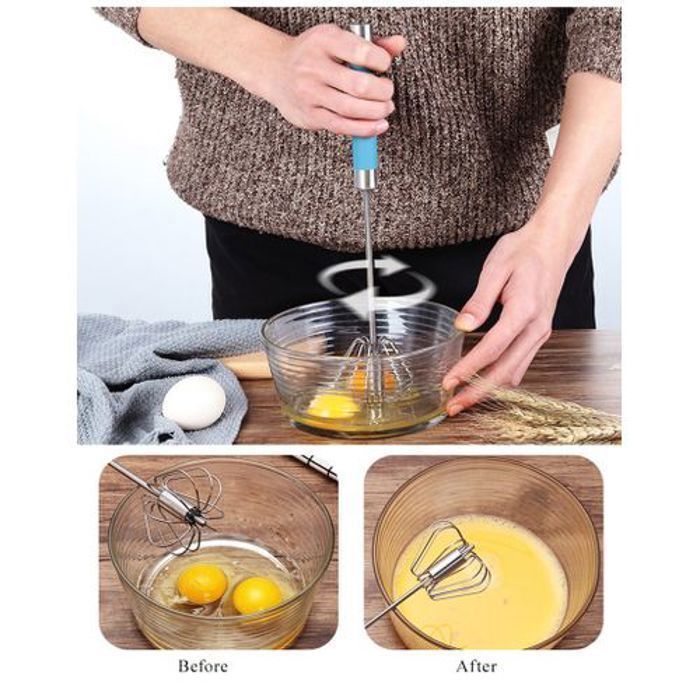 Before

After