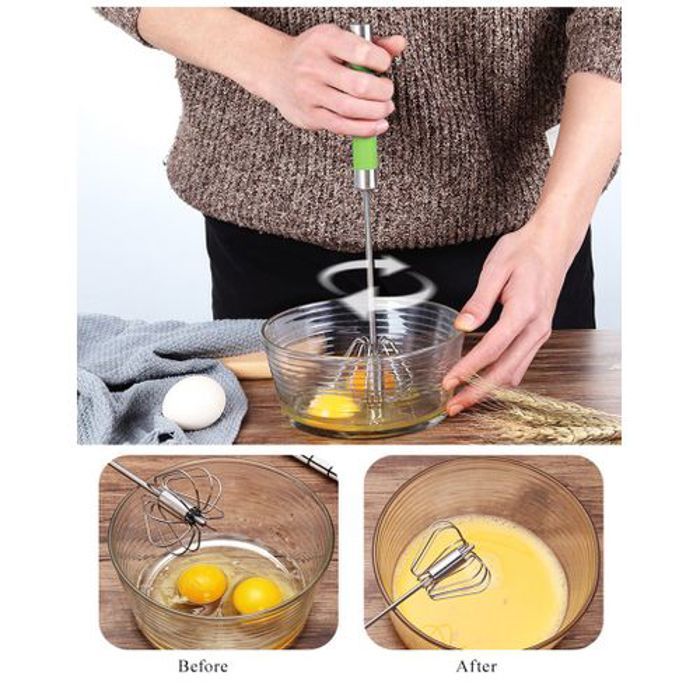 Before

After