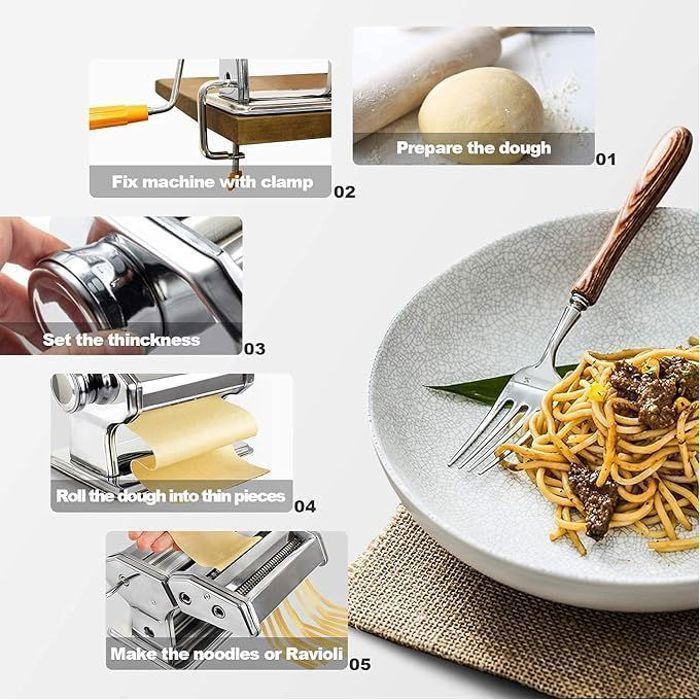 Prepare the dough 01

Fix machine with clamp 02

Set the thinckness 03

Roll the dough into thin pieces 04

Make the noodles or Ravioli 05