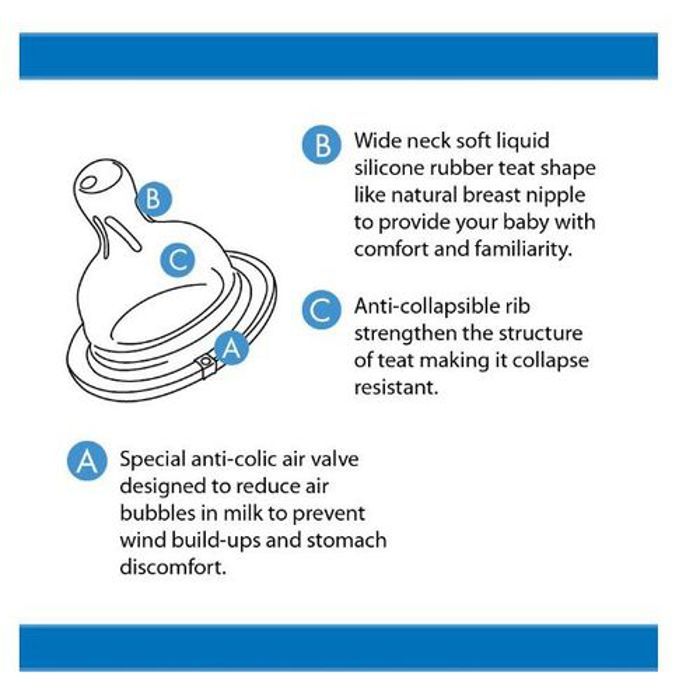 B

C

A

B Wide neck soft liquid silicone rubber teat shape like natural breast nipple to provide your baby with comfort and familiarity.

C Anti-collapsible rib strengthen the structure of teat making it collapse resistant.

A Special anti-colic air valve designed to reduce air bubbles in milk to prevent wind build-ups and stomach discomfort.