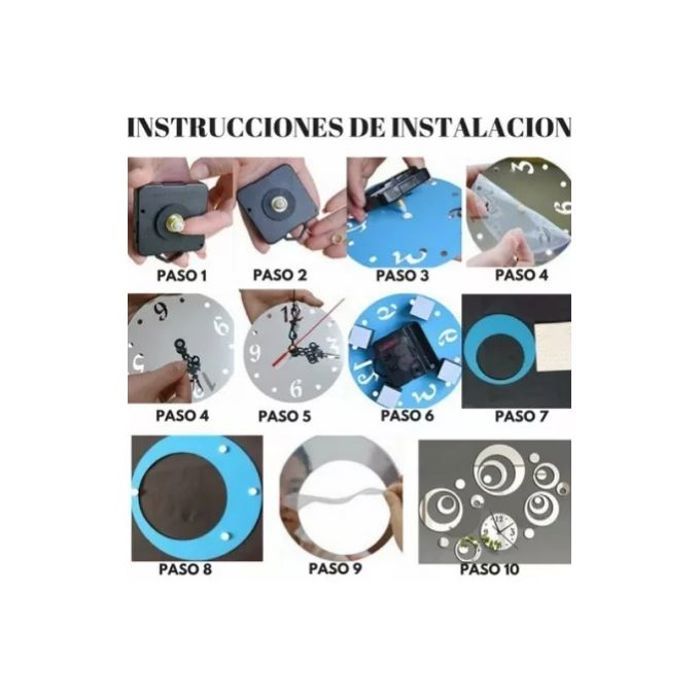 INSTRUCCIONES DE INSTALACION

PASO 1
PASO 2
PASO 3
PASO 4

PASO 4
PASO 5
PASO 6
PASO 7

PASO 8
PASO 9
PASO 10