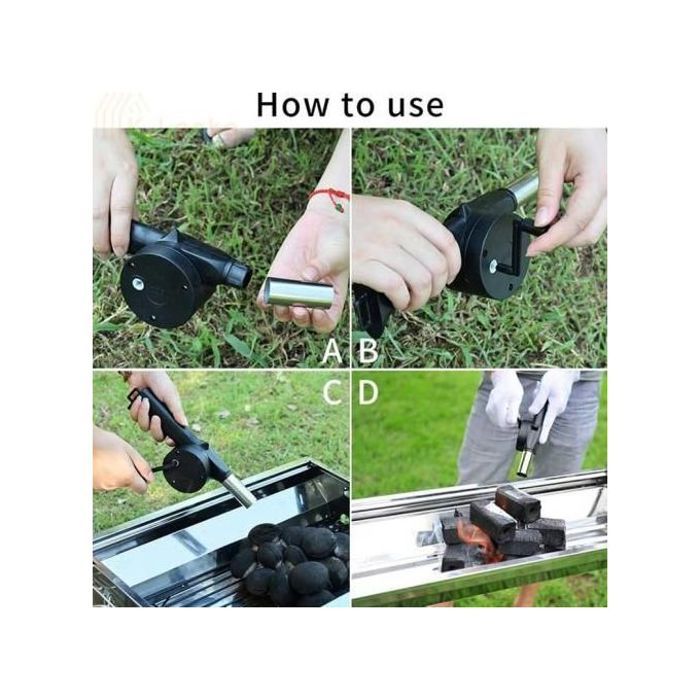 How to use

A B

C D