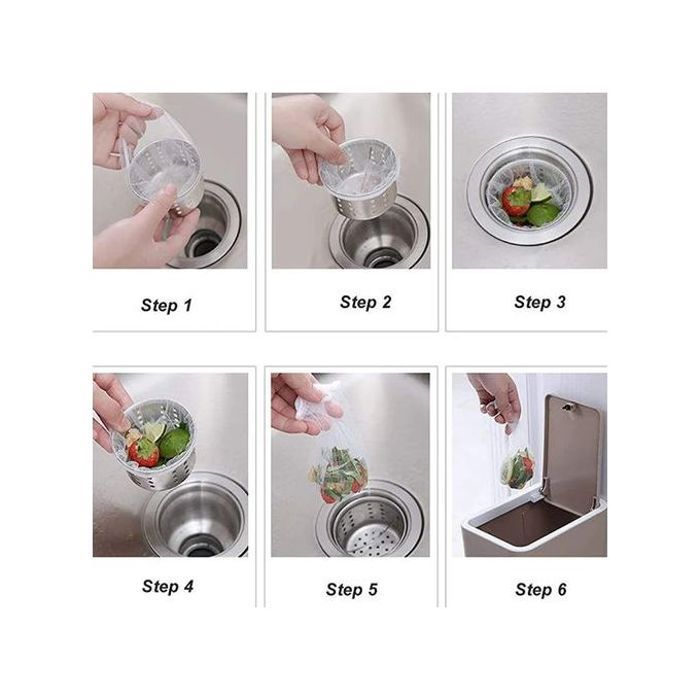 Step 1

Step 2

Step 3

Step 4

Step 5

Step 6