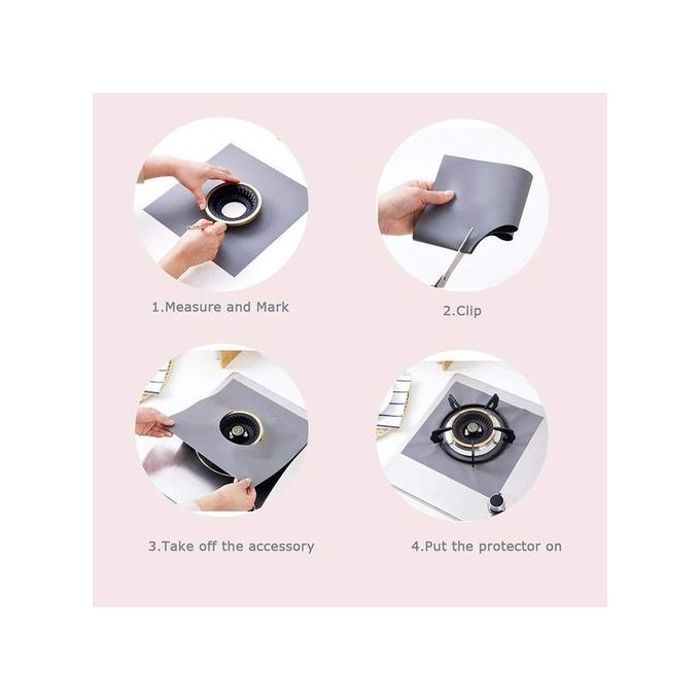 1.Measure and Mark

2.Clip

3.Take off the accessory

4.Put the protector on