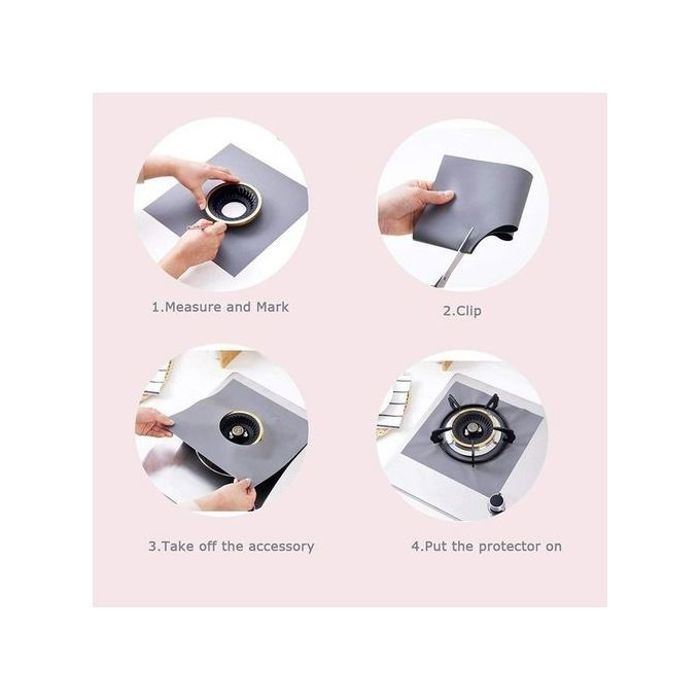 1.Measure and Mark

2.Clip

3.Take off the accessory

4.Put the protector on