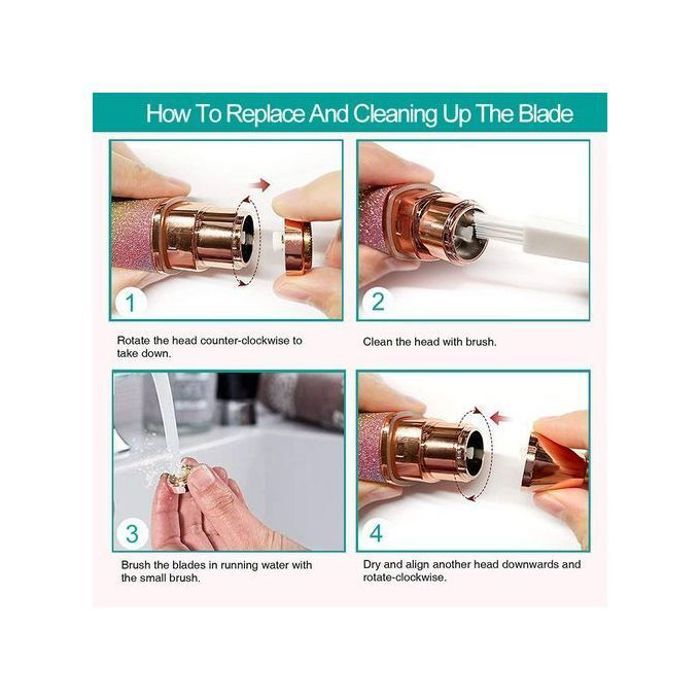 How To Replace And Cleaning Up The Blade

1

Rotate the head counter-clockwise to take down.

2

Clean the head with brush.

3

Brush the blades in running water with the small brush.

4

Dry and align another head downwards and rotate-clockwise.