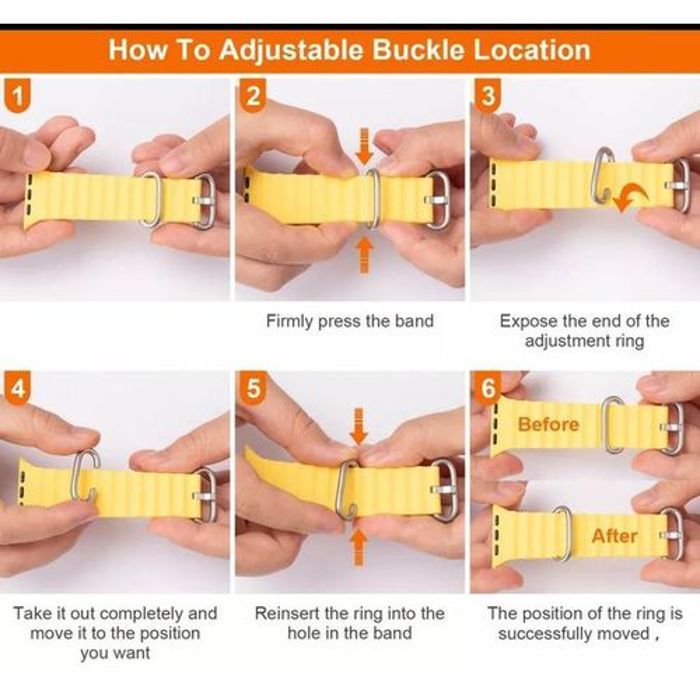 How To Adjustable Buckle Location

1

2

Firmly press the band

3

Expose the end of the adjustment ring

4

Take it out completely and move it to the position you want

5

Reinsert the ring into the hole in the band

6

Before

After

The position of the ring is successfully moved ,