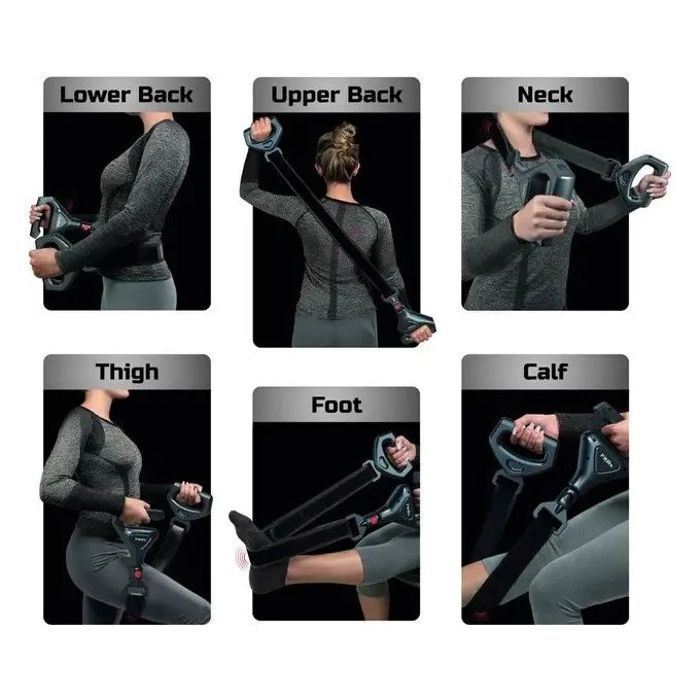 Lower Back

Upper Back

Neck

Thigh

Foot

Calf