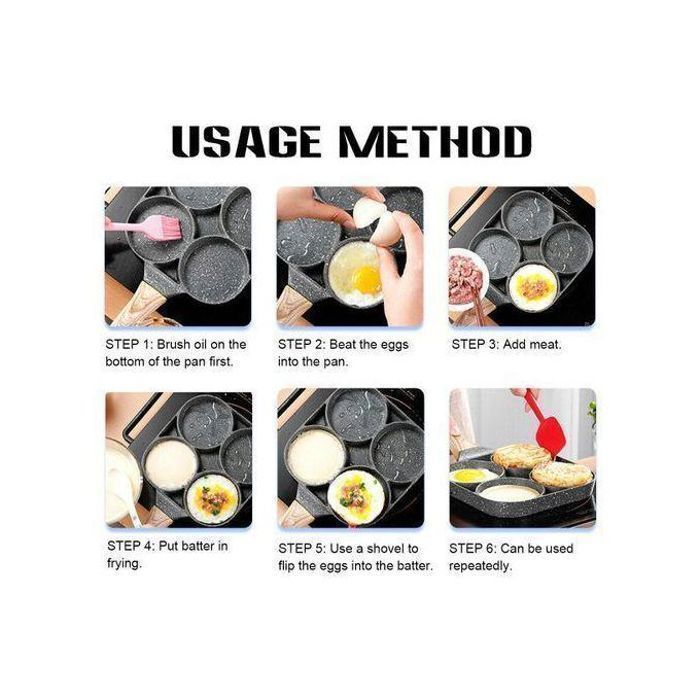 USAGE METHOD

STEP 1: Brush oil on the bottom of the pan first.

STEP 2: Beat the eggs into the pan.

STEP 3: Add meat.

STEP 4: Put batter in frying.

STEP 5: Use a shovel to flip the eggs into the batter.

STEP 6: Can be used repeatedly.