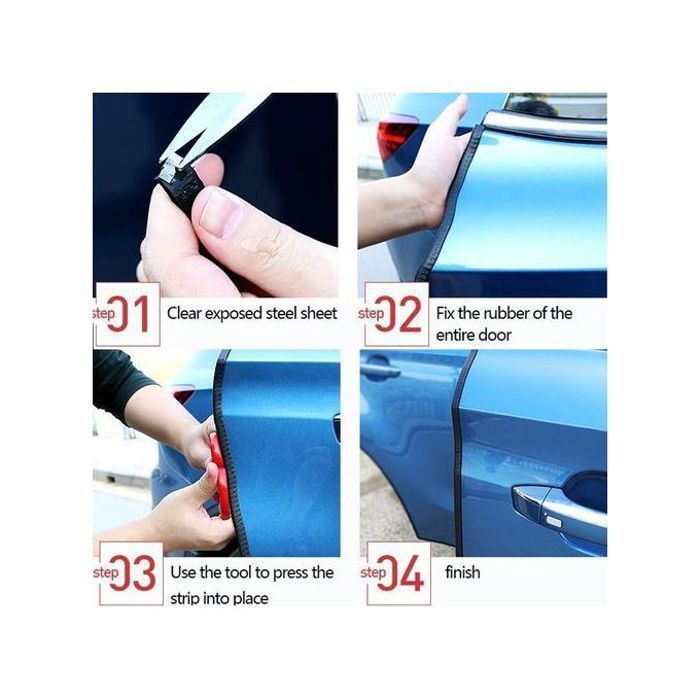 step 01 Clear exposed steel sheet

step 02 Fix the rubber of the entire door

step 03 Use the tool to press the strip into place

step 04 finish