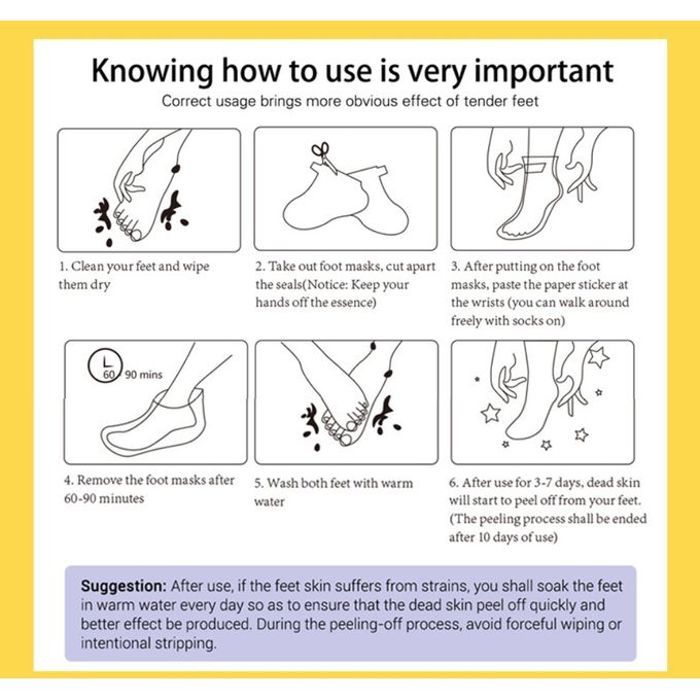 Knowing how to use is very important

Correct usage brings more obvious effect of tender feet

1. Clean your feet and wipe them dry

2. Take out foot masks, cut apart the seals(Notice: Keep your hands off the essence)

3. After putting on the foot masks, paste the paper sticker at the wrists (you can walk around freely with socks on)

60 90 mins

4. Remove the foot masks after 60-90 minutes

5. Wash both feet with warm water

6. After use for 3-7 days, dead skin will start to peel off from your feet. (The peeling process shall be ended after 10 days of use)

Suggestion: After use, if the feet skin suffers from strains, you shall soak the feet in warm water every day so as to ensure that the dead skin peel off quickly and better effect be produced. During the peeling-off process, avoid forceful wiping or intentional stripping.