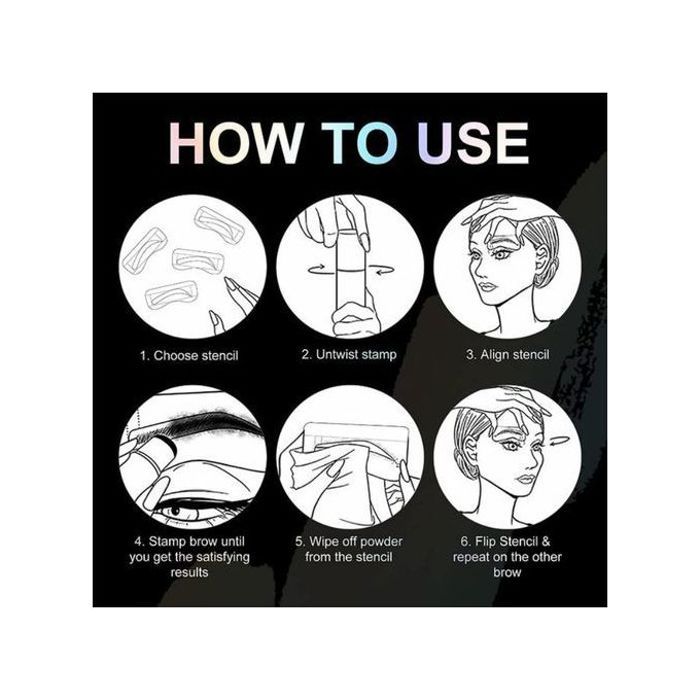 HOW TO USE

1. Choose stencil

2. Untwist stamp

3. Align stencil

4. Stamp brow until you get the satisfying results

5. Wipe off powder from the stencil

6. Flip Stencil & repeat on the other brow