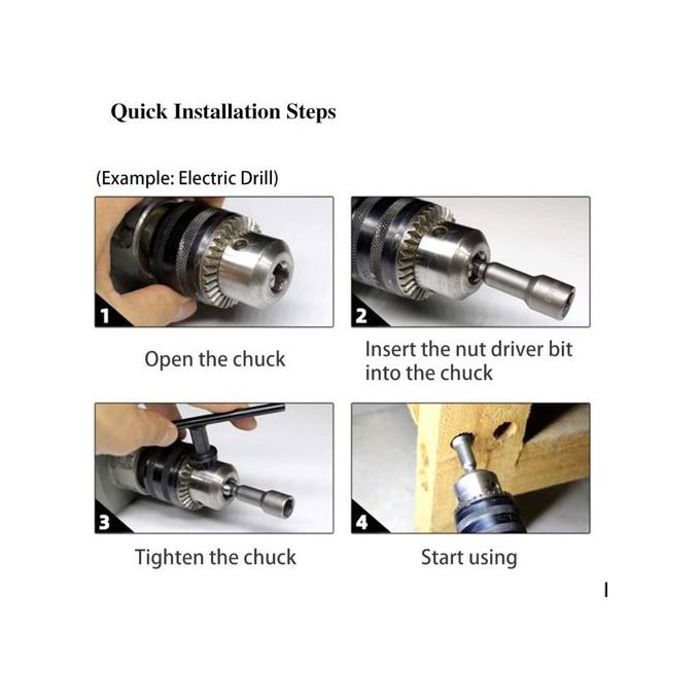 Quick Installation Steps

(Example: Electric Drill)

1

Open the chuck

2

Insert the nut driver bit into the chuck

3

Tighten the chuck

4

Start using