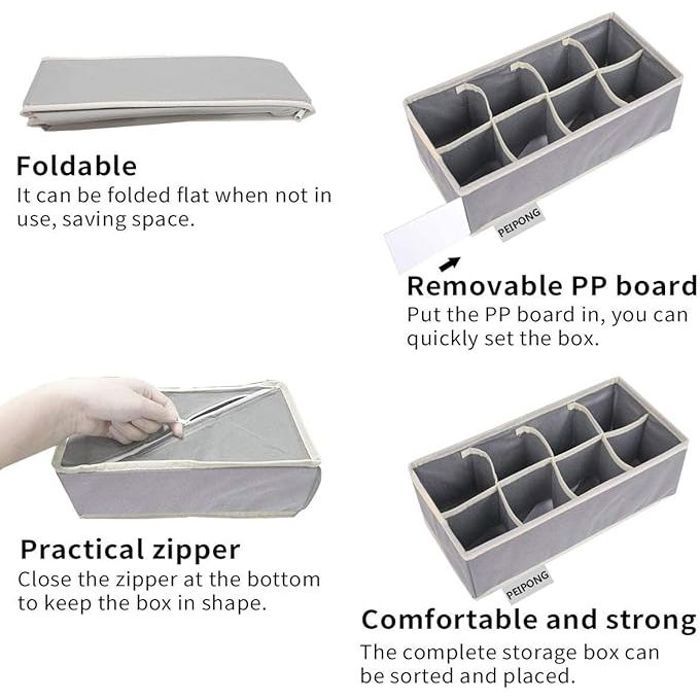 Foldable
It can be folded flat when not in use, saving space.

PEIPONG

Removable PP board
Put the PP board in, you can quickly set the box.

Practical zipper
Close the zipper at the bottom to keep the box in shape.

PEIPONG

Comfortable and strong
The complete storage box can be sorted and placed.