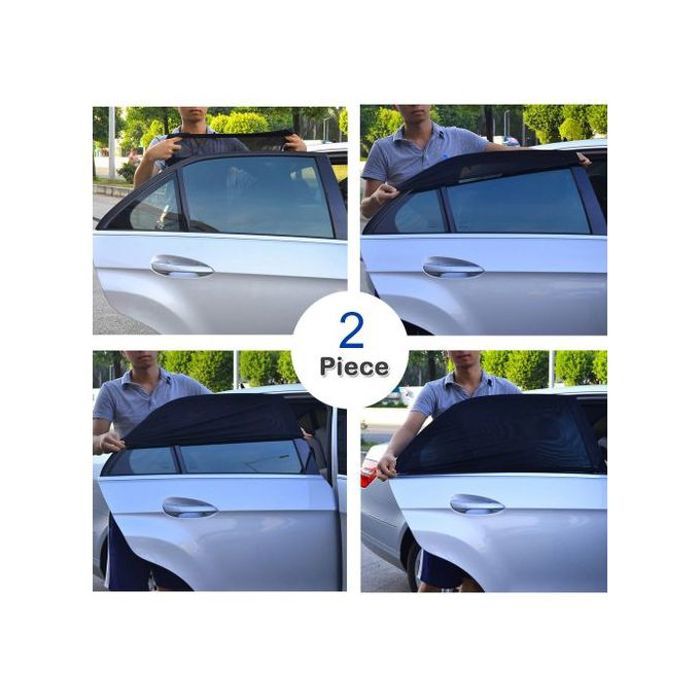 2
Piece