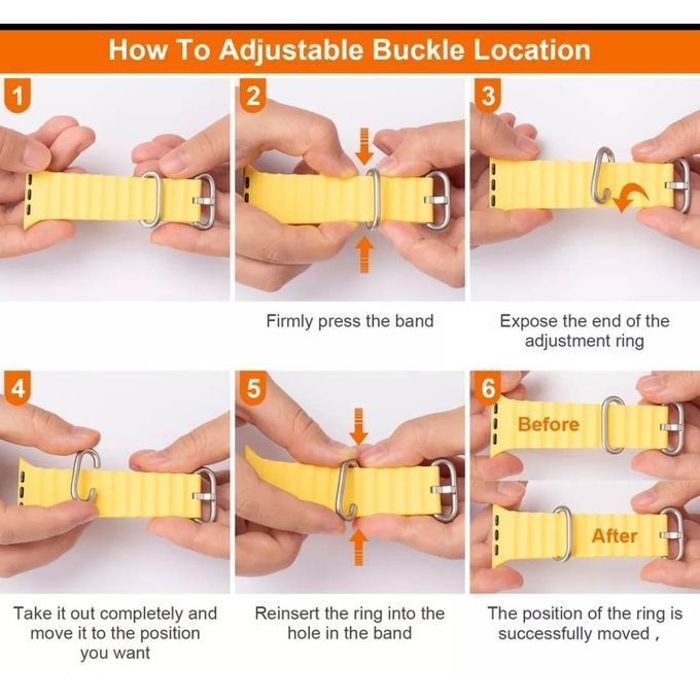 How To Adjustable Buckle Location

1

2

Firmly press the band

3

Expose the end of the adjustment ring

4

Take it out completely and move it to the position you want

5

Reinsert the ring into the hole in the band

6

Before

After

The position of the ring is successfully moved ,