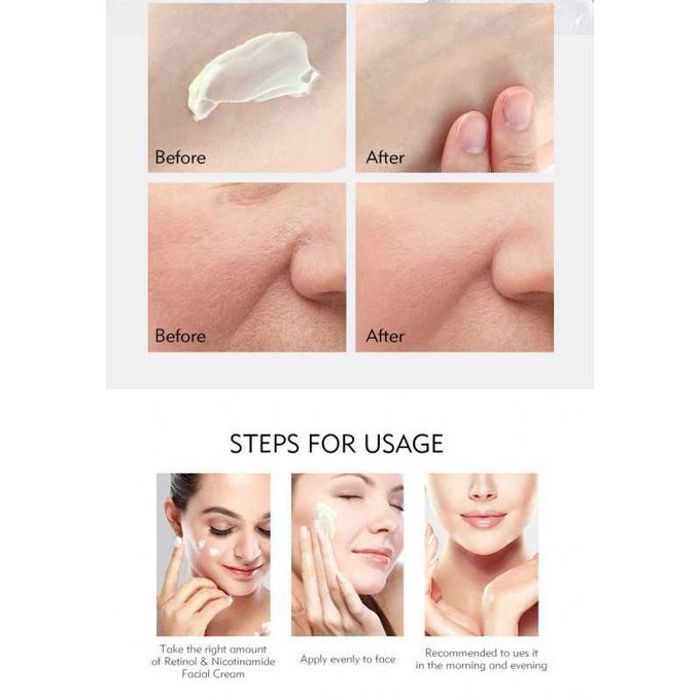 Before

After

Before

After

STEPS FOR USAGE

Take the right amount of Retinol & Nicotinamide Facial Cream

Apply evenly to face

Recommended to ues it in the morning and evening