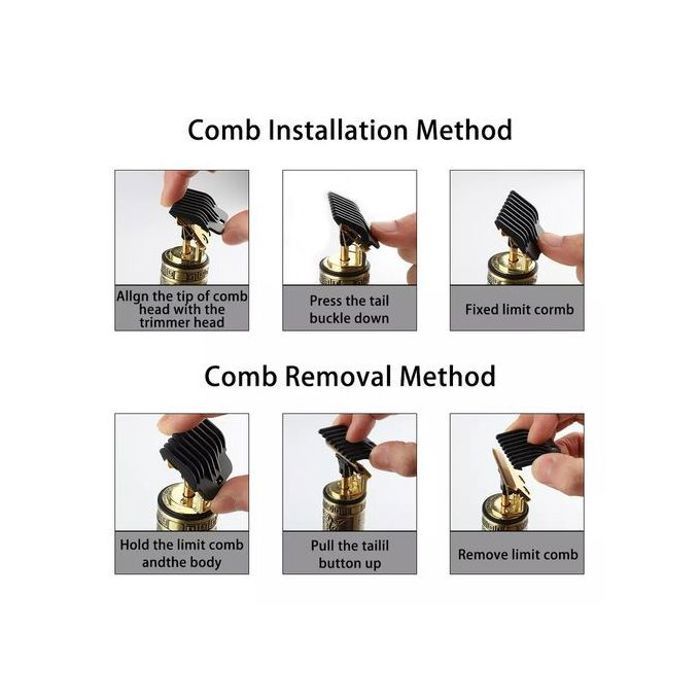 Comb Installation Method

Allgn the tip of comb head with the trimmer head

Press the tail buckle down

Fixed limit cormb

Comb Removal Method

Hold the limit comb andthe body

Pull the tailil button up

Remove limit comb