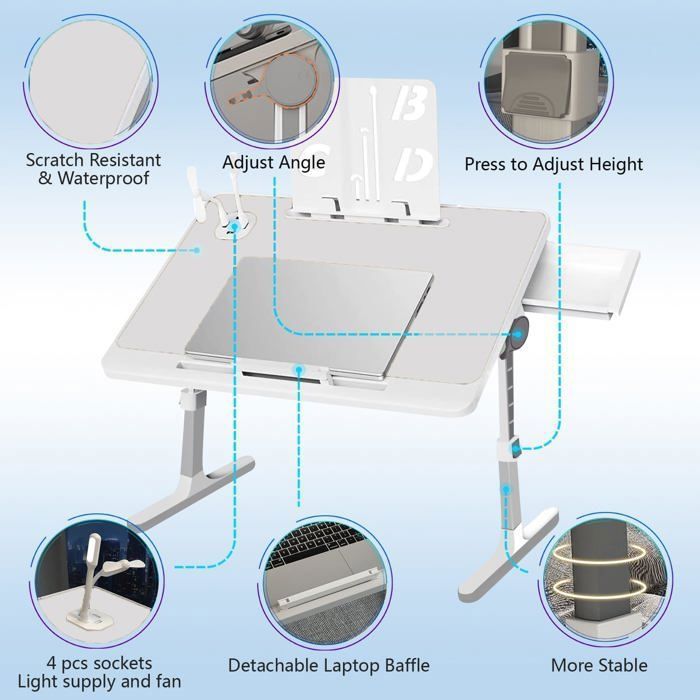 Scratch Resistant & Waterproof

Adjust Angle

Press to Adjust Height

B

C

D

4 pcs sockets
Light supply and fan

Detachable Laptop Baffle

More Stable