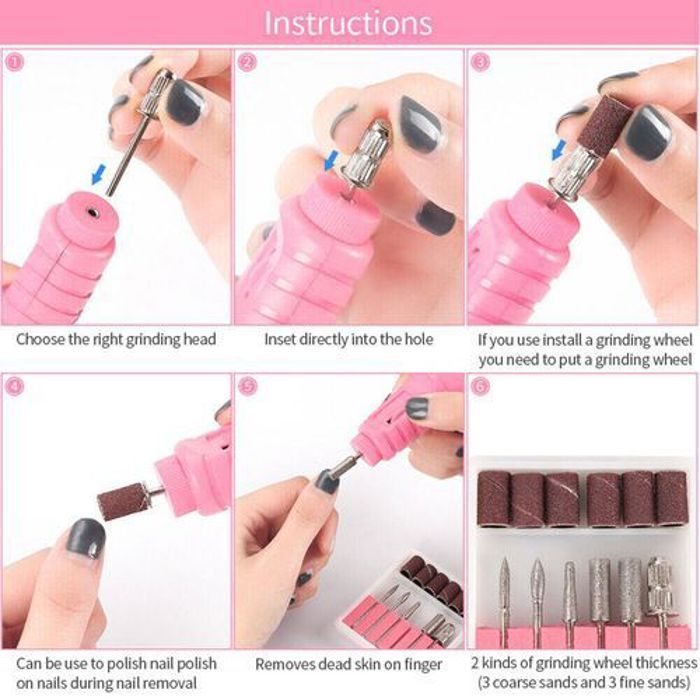 Instructions

1

Choose the right grinding head

2

Inset directly into the hole

3

If you use install a grinding wheel you need to put a grinding wheel

4

Can be use to polish nail polish on nails during nail removal

5

Removes dead skin on finger

6

2 kinds of grinding wheel thickness (3 coarse sands and 3 fine sands)