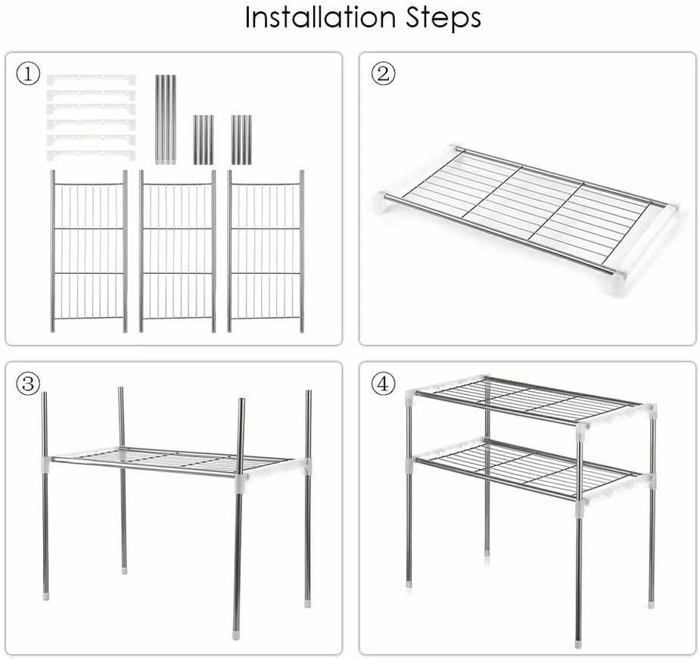 Installation Steps

①

②

③

④