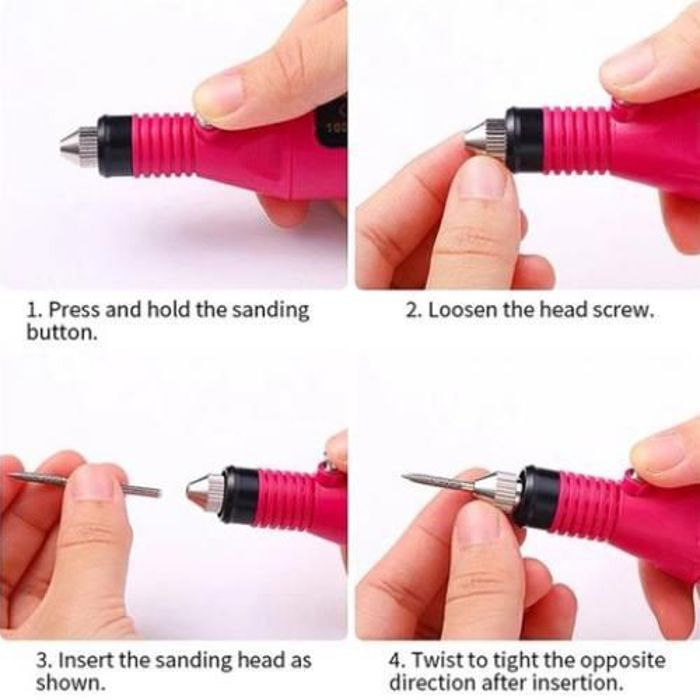 1. Press and hold the sanding button.

2. Loosen the head screw.

3. Insert the sanding head as shown.

4. Twist to tight the opposite direction after insertion.